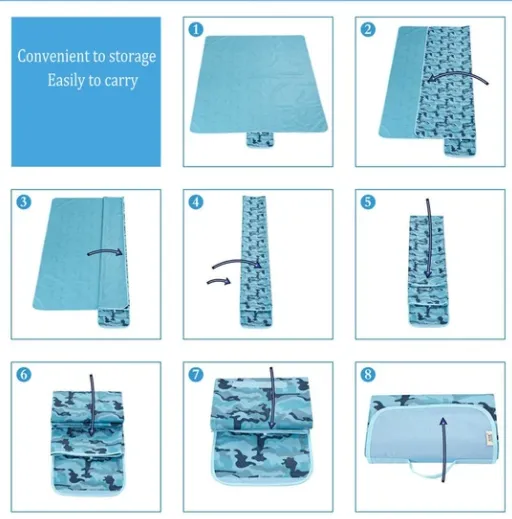 Convenient to storage
Easily to carry

1

2

3

4

5

6

7

8