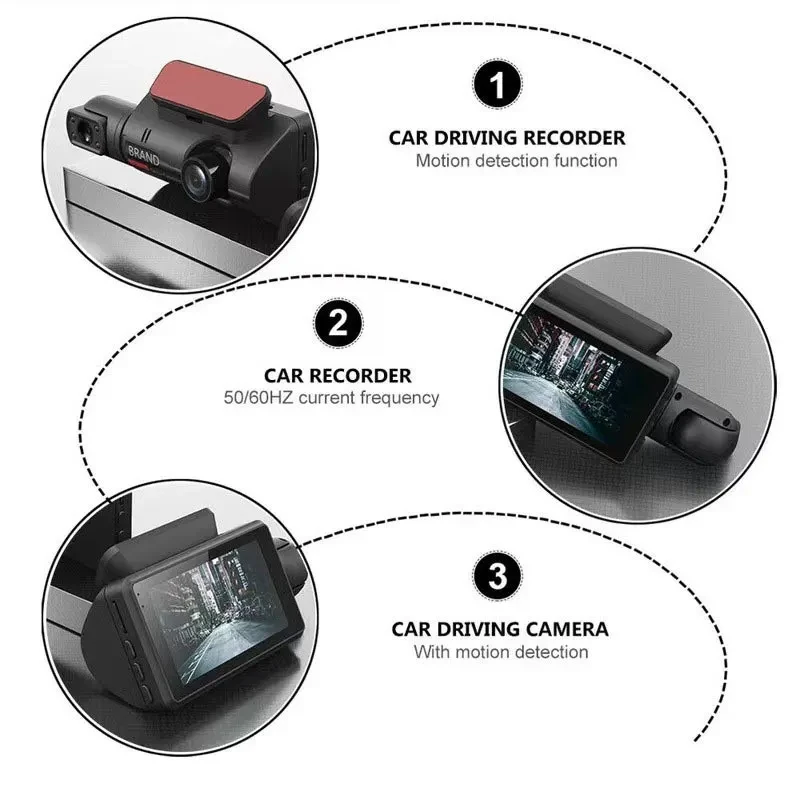 BRAND

1

CAR DRIVING RECORDER
Motion detection function

2

CAR RECORDER
50/60HZ current frequency

3

CAR DRIVING CAMERA
With motion detection