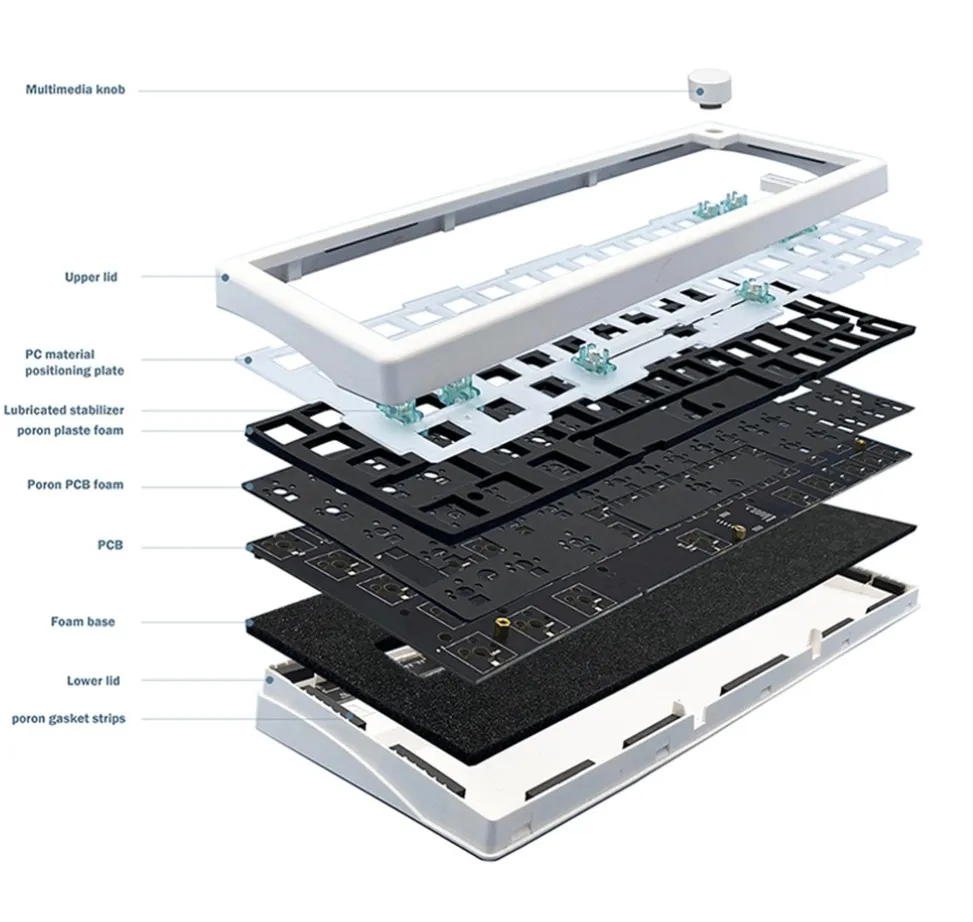 Multimedia knob

Upper lid

PC material
positioning plate

Lubricated stabilizer
poron plaste foam

Poron PCB foam

PCB

Foam base

Lower lid

poron gasket strips