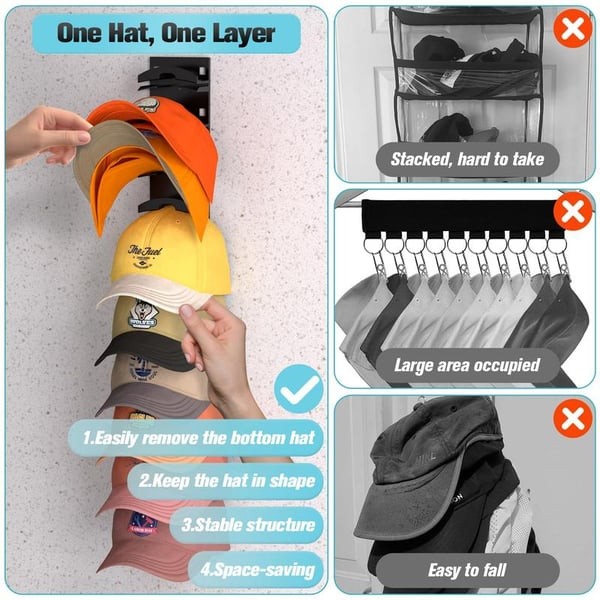 One Hat, One Layer

The Fuel

WOLVES

1.Easily remove the bottom hat

2.Keep the hat in shape

3.Stable structure

4.Space-saving

Stacked, hard to take

Large area occupied

NIKE

Easy to fall