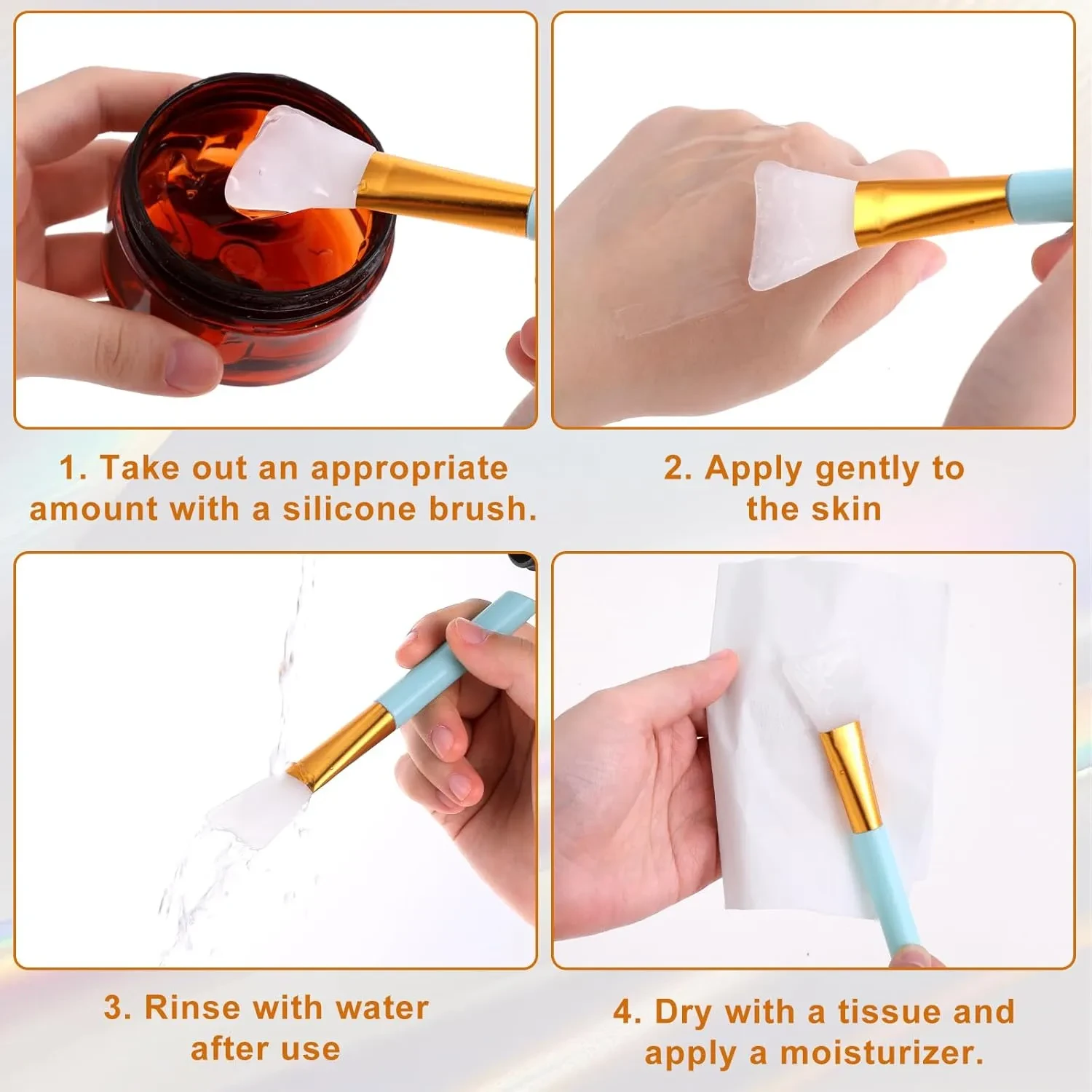 1. Take out an appropriate amount with a silicone brush.

2. Apply gently to the skin

3. Rinse with water after use

4. Dry with a tissue and apply a moisturizer.